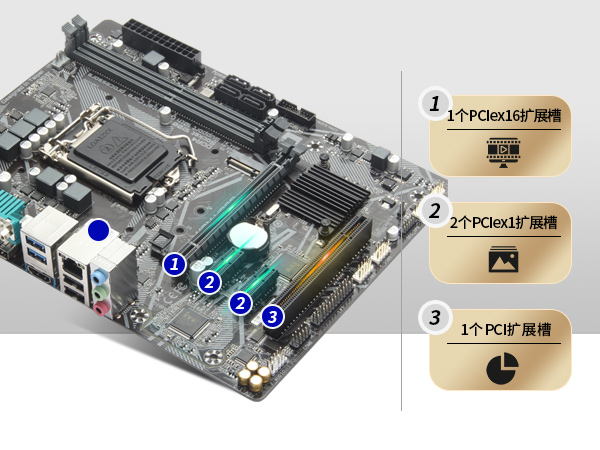 1
2
2
3

1
1个PCIex16扩展槽

2
2个PCIex1扩展槽

3
1个 PCI扩展槽