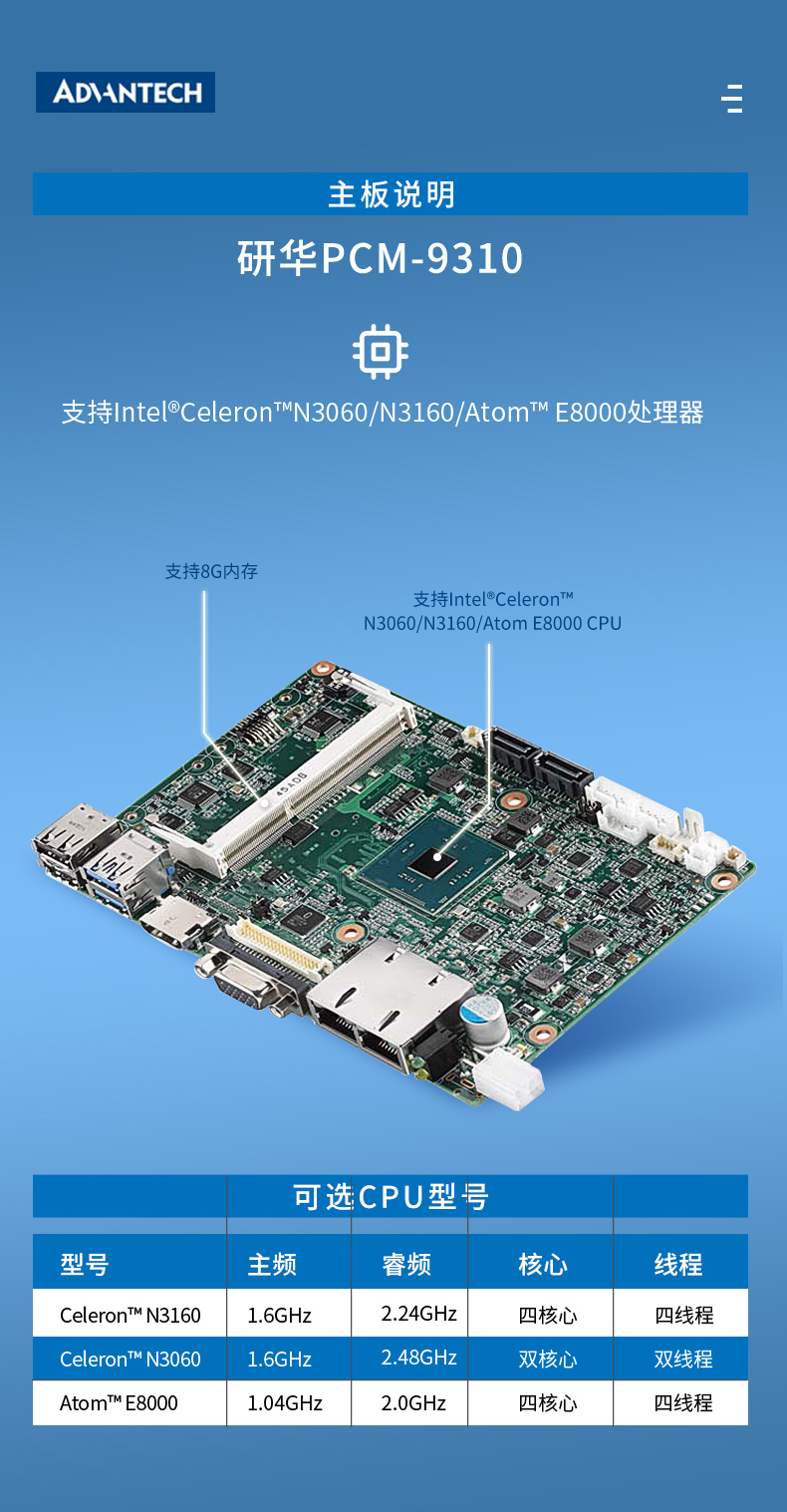 ADVANTECH

主板说明

研华PCM-9310

支持Intel®Celeron™N3060/N3160/Atom™ E8000处理器

支持8G内存

支持Intel®Celeron™ N3060/N3160/Atom E8000 CPU

可选CPU型号

| 型号 | 主频 | 睿频 | 核心 | 线程 |
|---|---|---|---|---|
| Celeron™ N3160 | 1.6GHz | 2.24GHz | 四核心 | 四线程 |
| Celeron™ N3060 | 1.6GHz | 2.48GHz | 双核心 | 双线程 |
| Atom™ E8000 | 1.04GHz | 2.0GHz | 四核心 | 四线程 |