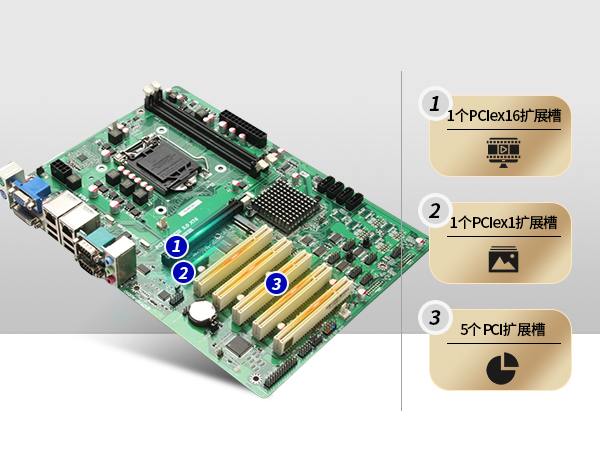 1
2
3

1
1个PCIex16扩展槽

2
1个PCIex1扩展槽

3
5个 PCI扩展槽